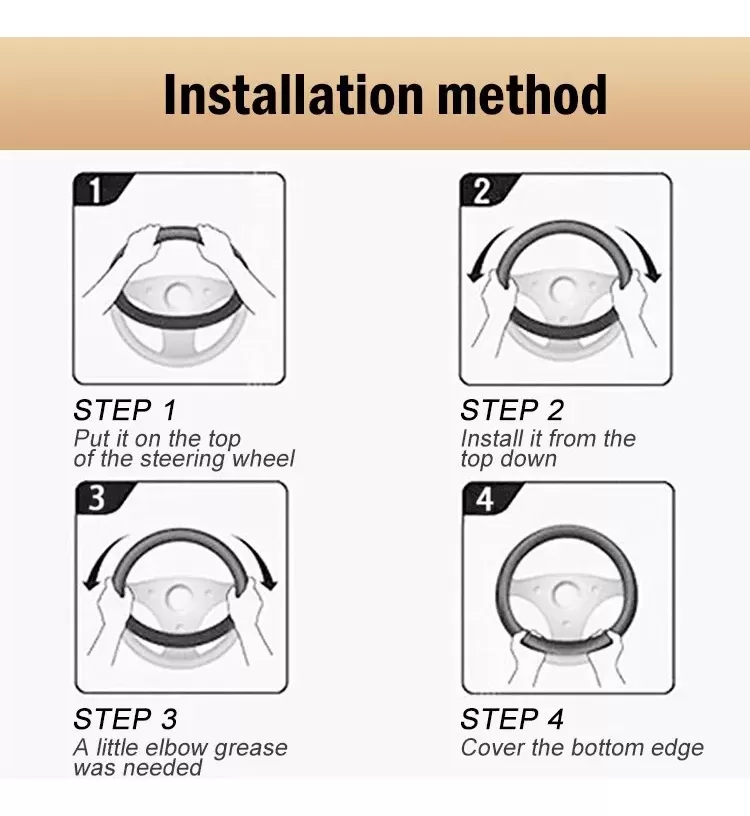 Installation method

1

STEP 1
Put it on the top of the steering wheel

2

STEP 2
Install it from the top down

3

STEP 3
A little elbow grease was needed

4

STEP 4
Cover the bottom edge