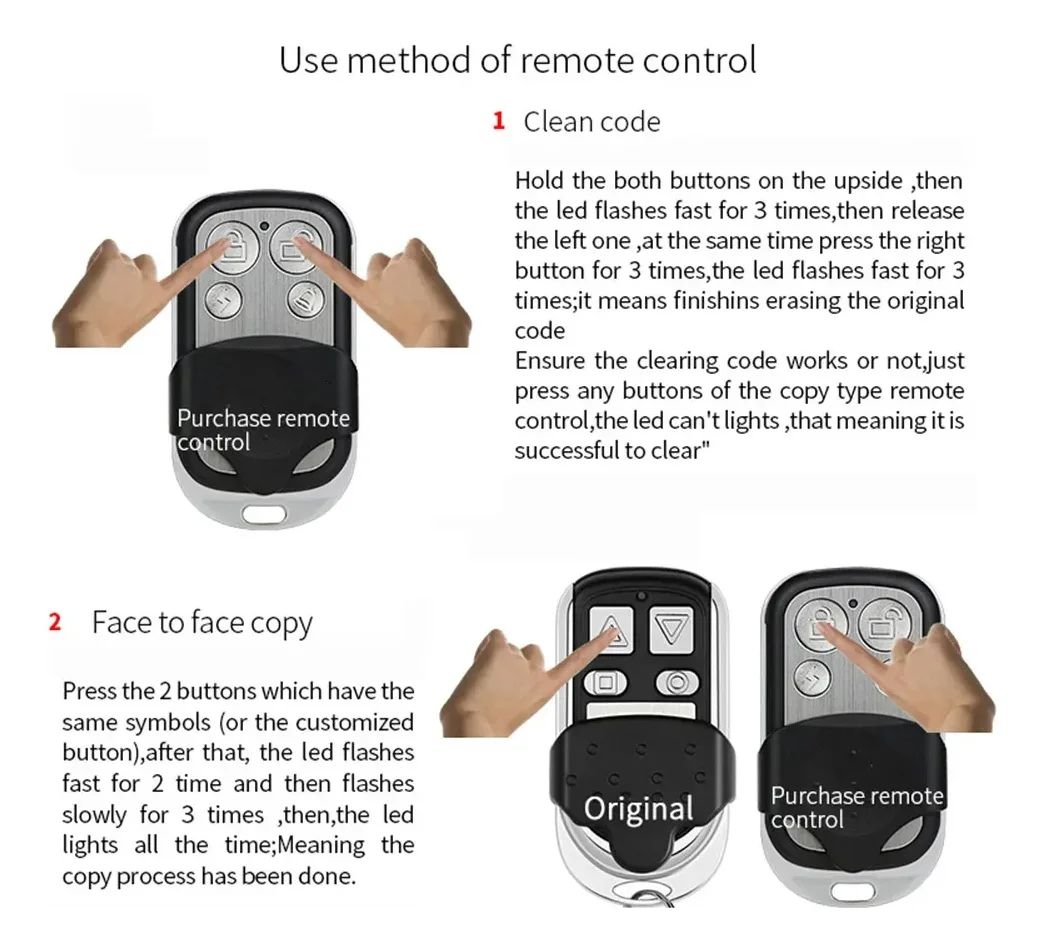 Use method of remote control

Purchase remote control

1 Clean code

Hold the both buttons on the upside ,then the led flashes fast for 3 times,then release the left one ,at the same time press the right button for 3 times,the led flashes fast for 3 times;it means finishins erasing the original code
Ensure the clearing code works or not,just press any buttons of the copy type remote control,the led can't lights ,that meaning it is successful to clear"

2 Face to face copy

Press the 2 buttons which have the same symbols (or the customized button),after that, the led flashes fast for 2 time and then flashes slowly for 3 times ,then,the led lights all the time;Meaning the copy process has been done.

Original

Purchase remote control