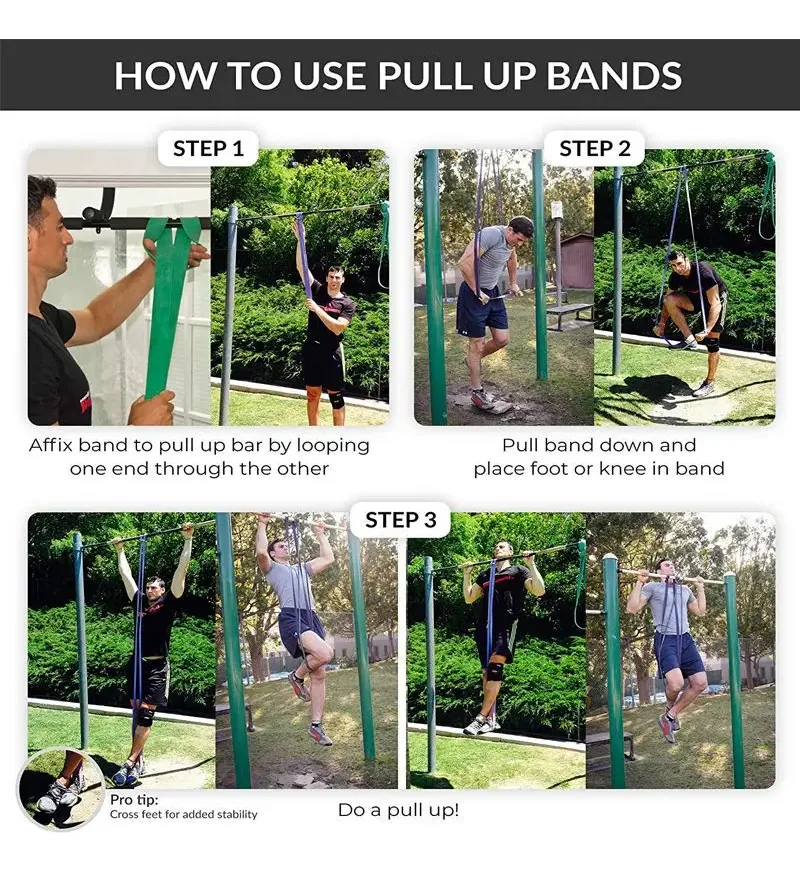 HOW TO USE PULL UP BANDS

STEP 1

Affix band to pull up bar by looping one end through the other

STEP 2

Pull band down and place foot or knee in band

STEP 3

Pro tip:
Cross feet for added stability

Do a pull up!